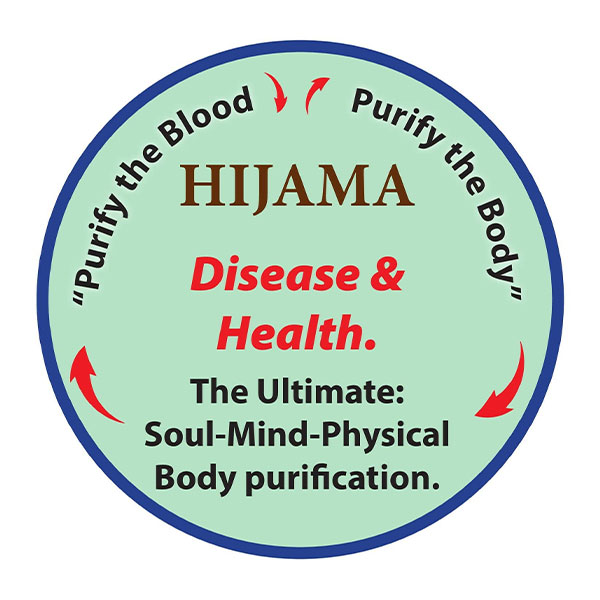 "Purify the Blood Purify the Body"

HIJAMA

Disease & Health.

The Ultimate: Soul-Mind-Physical Body purification.